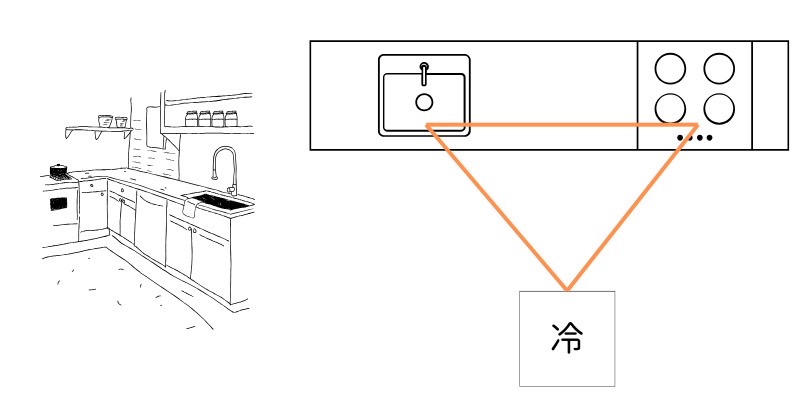 冷